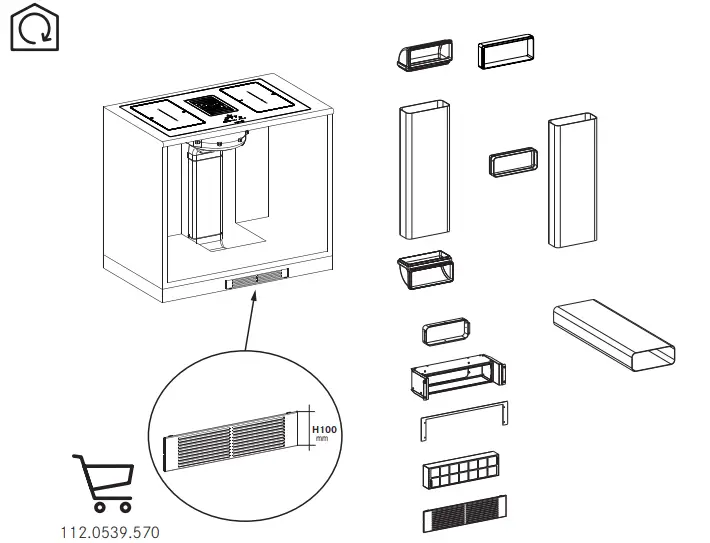 H100
mm

112.0539.570