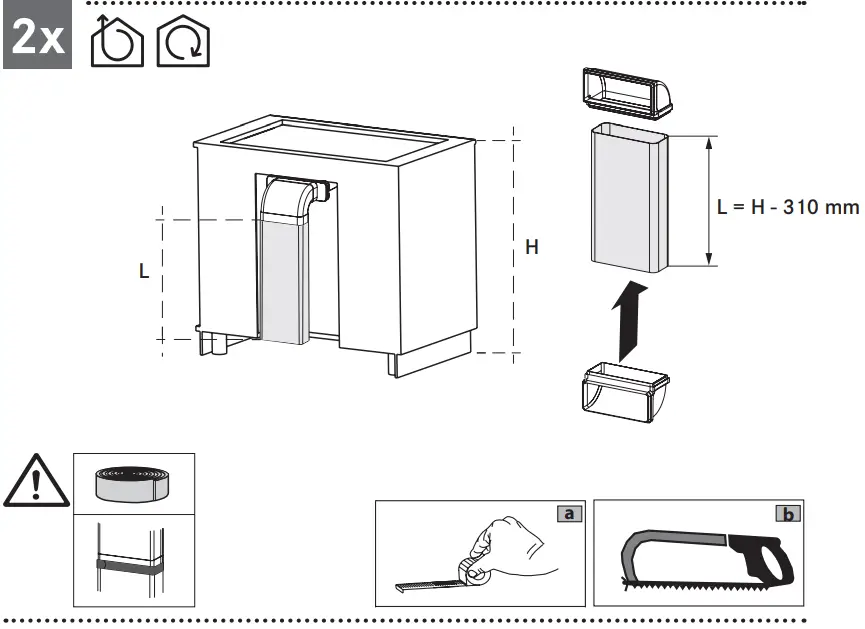 2x

L

H

L = H - 310 mm

a

b