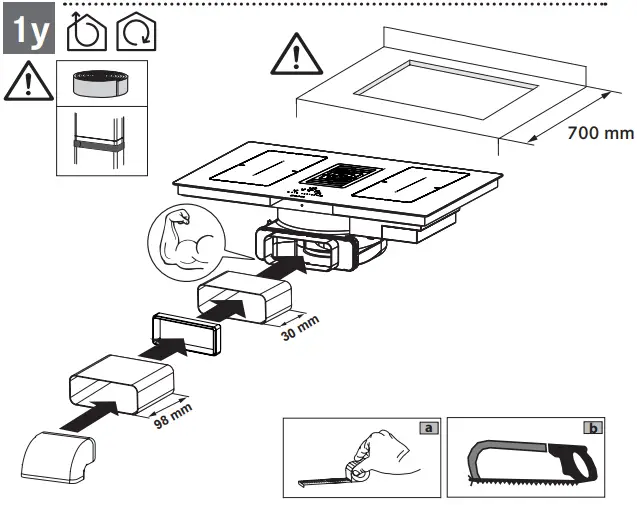 1y

700 mm

30 mm

98 mm

a

b