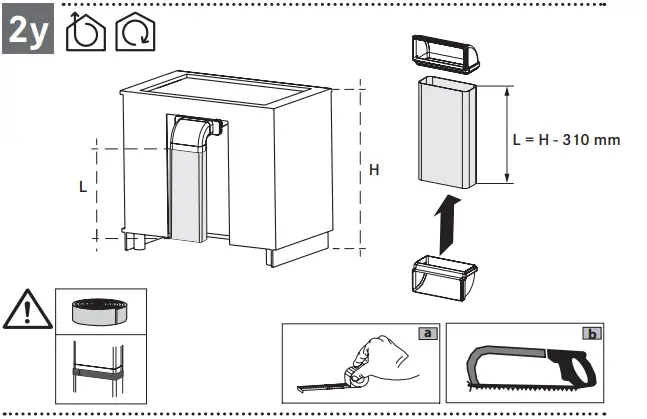 2y

L

H

L = H - 310 mm

a

b