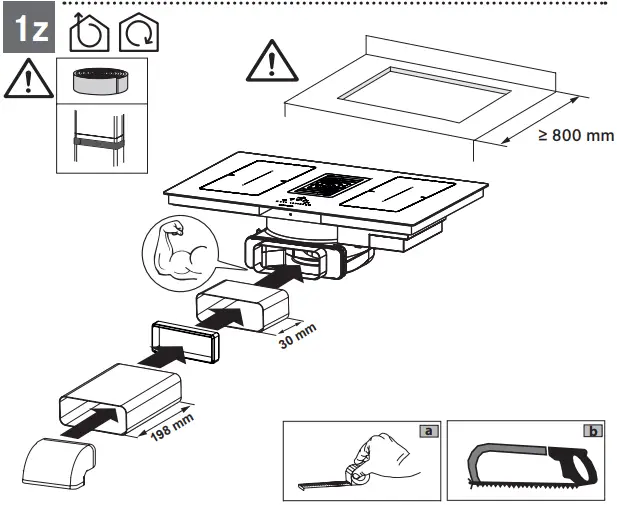 1z

≥ 800 mm

30 mm

198 mm

a

b