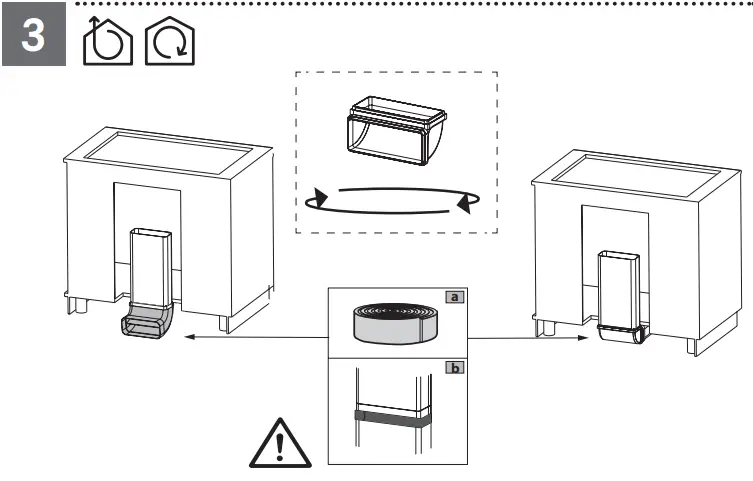 3

a

b