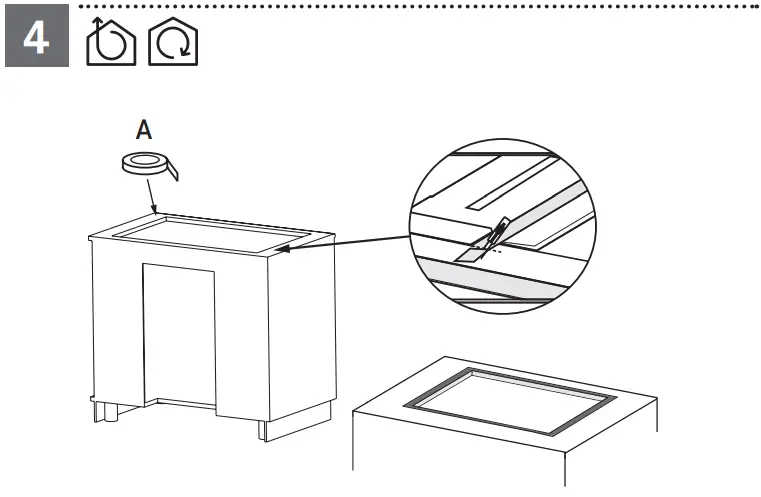 4

A