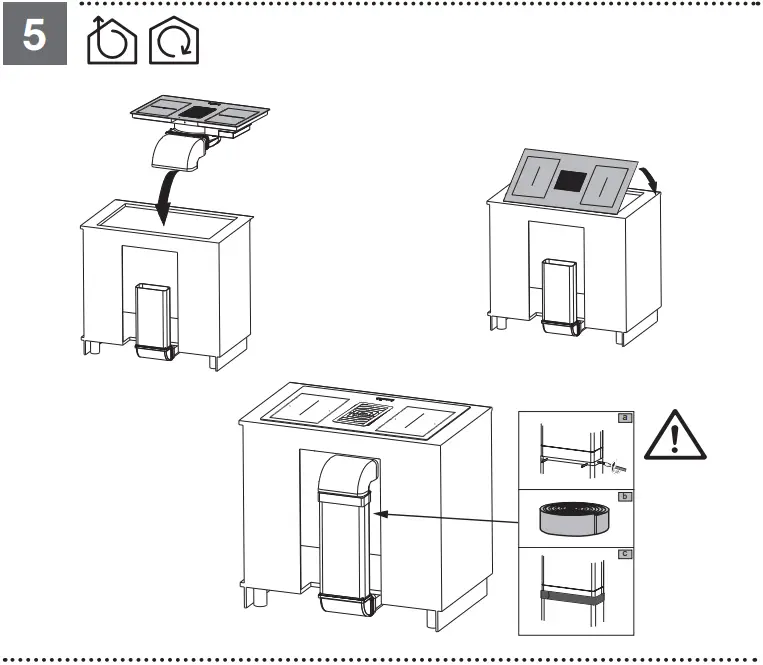 5

a

b

c