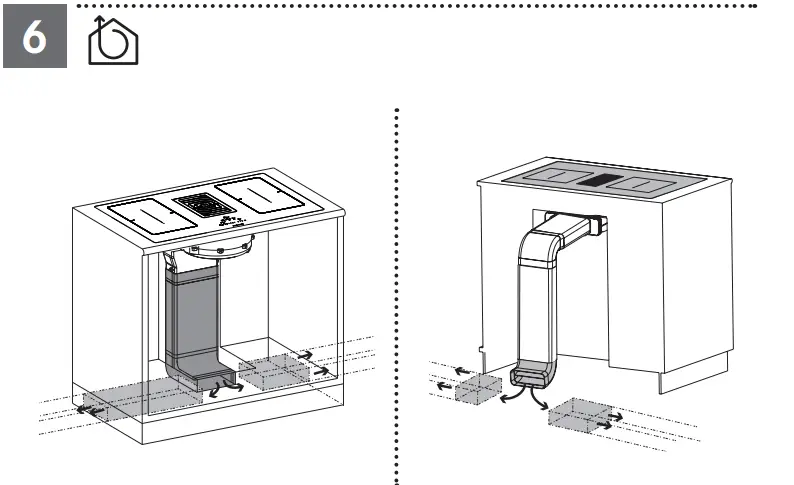 6