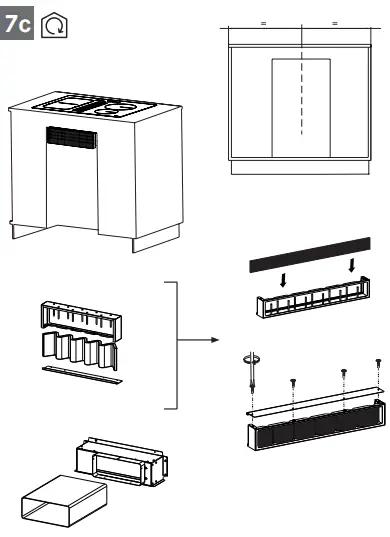 7c

=

=