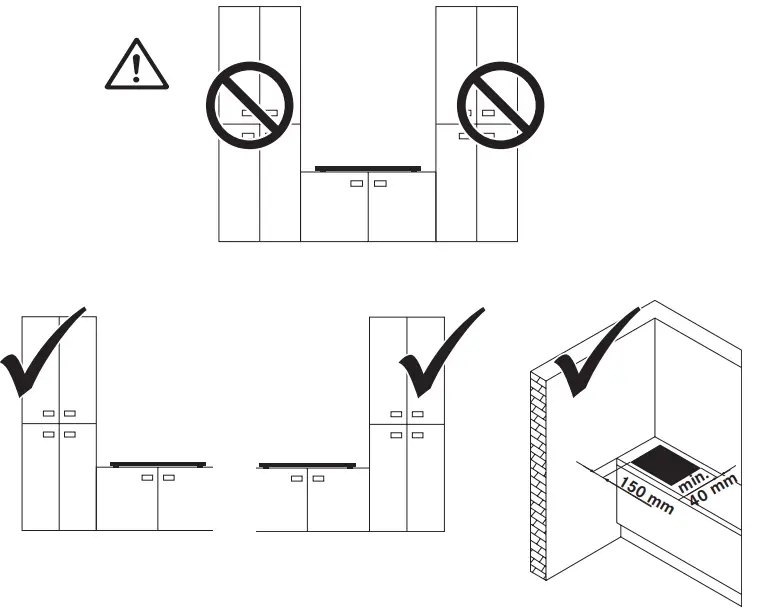 150 mm
min.
40 mm