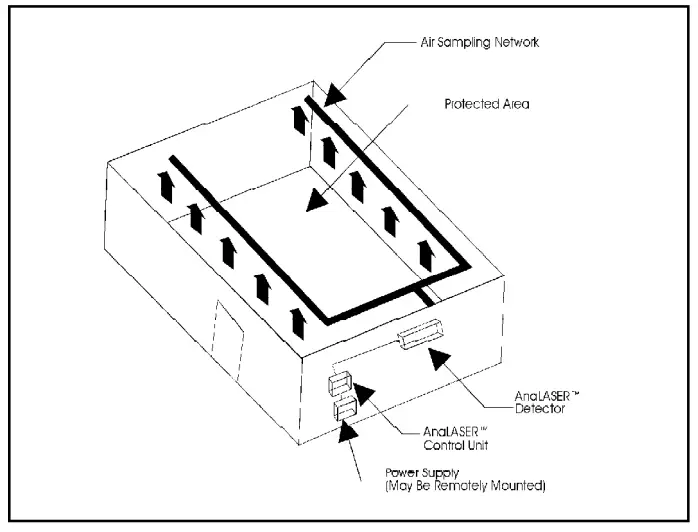 Air Sampling Network

Protected Area

AnaLASER™ Detector

AnaLASER™ Control Unit

Power Supply (May Be Remotely Mounted)