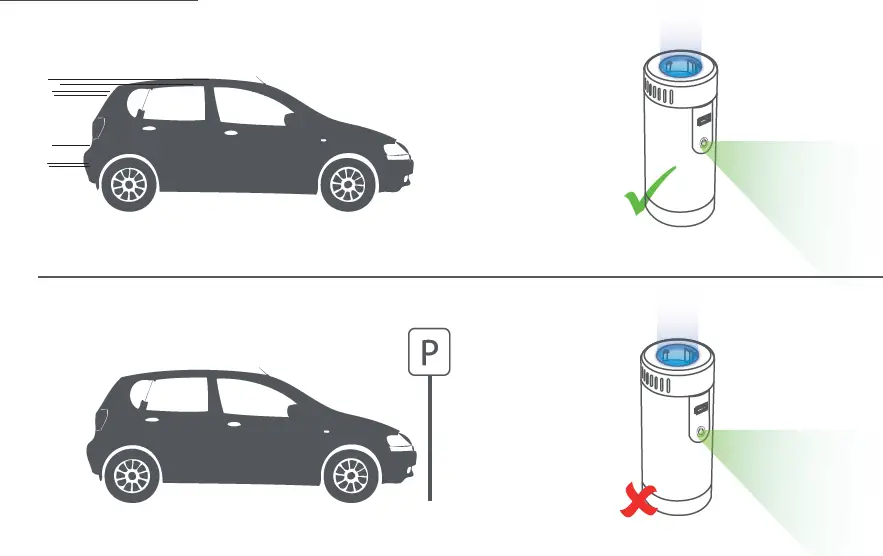 P