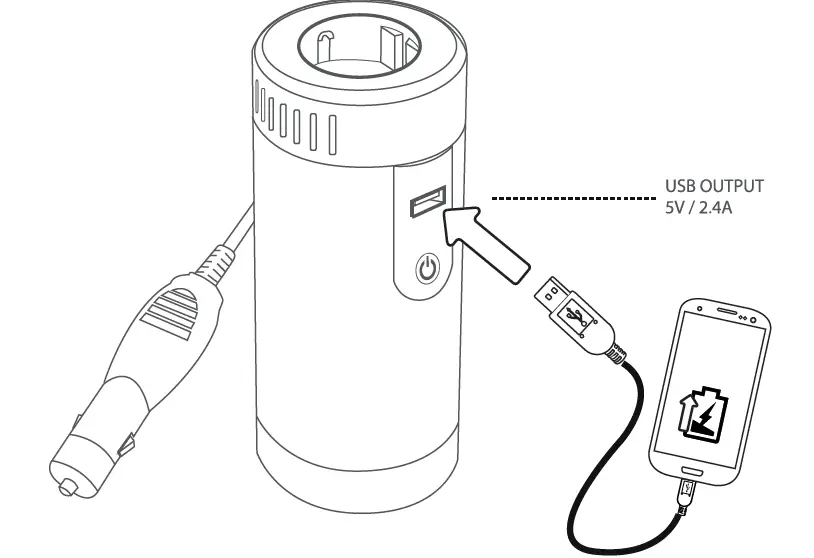 USB OUTPUT
5V / 2.4A