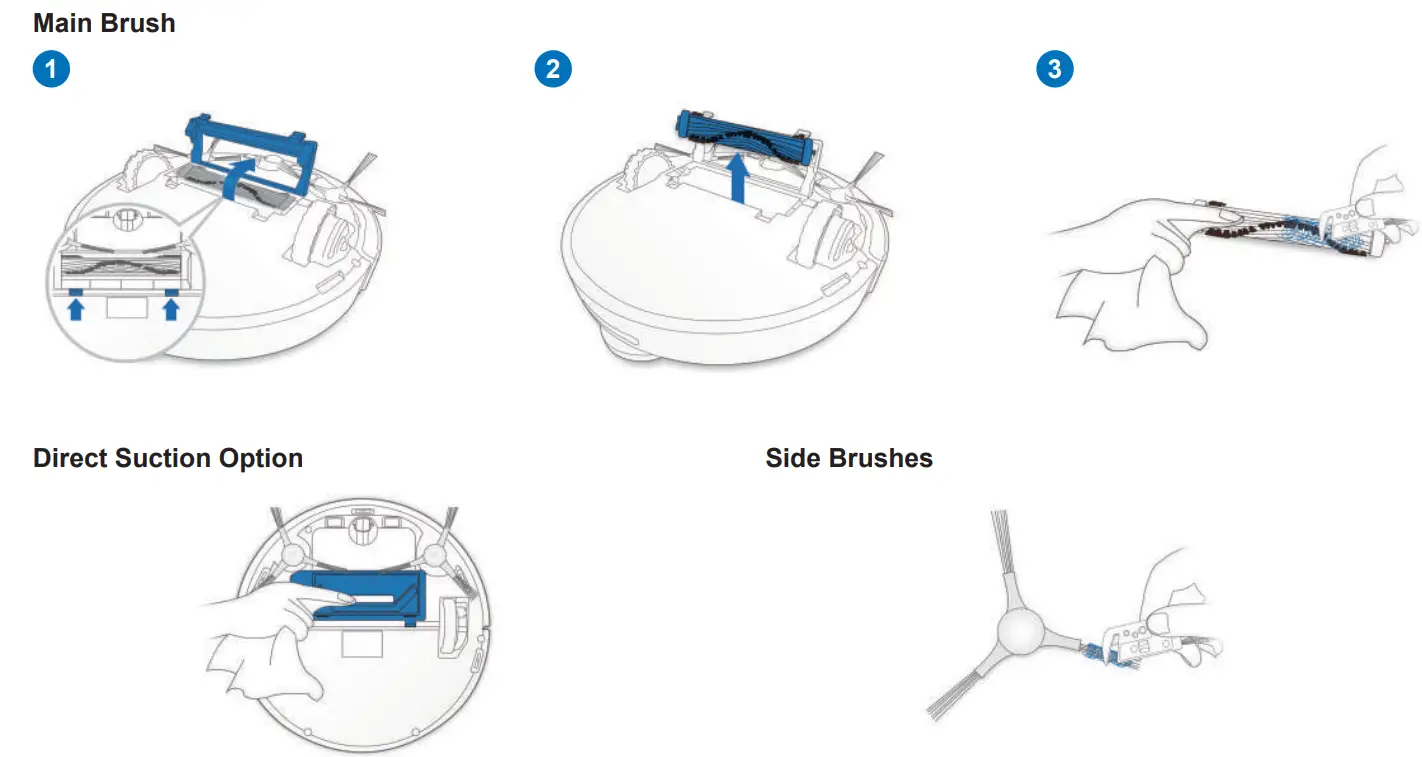 Main Brush

1

2

3

Direct Suction Option

Side Brushes