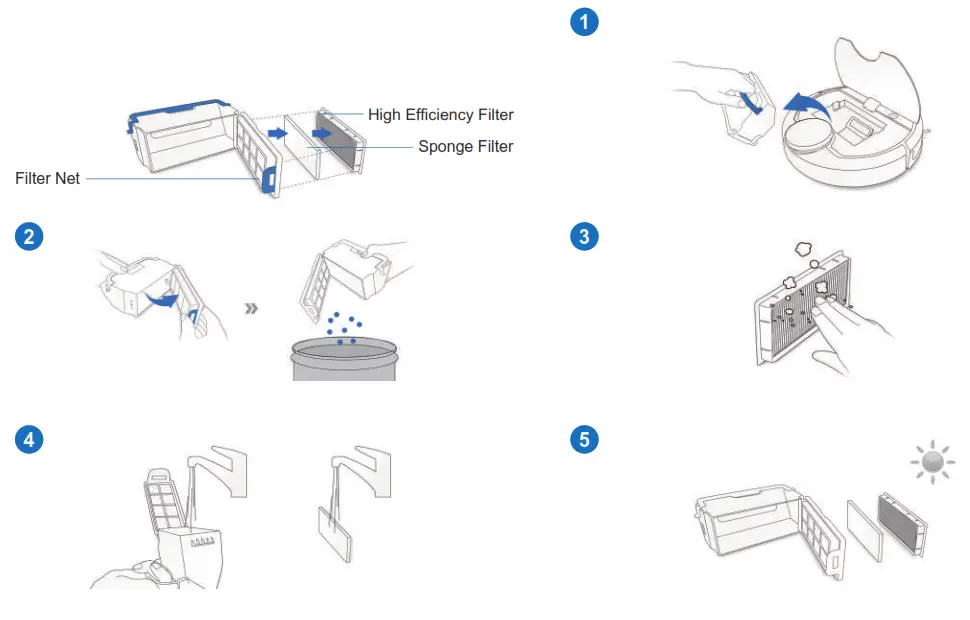 High Efficiency Filter
Sponge Filter
Filter Net

1

2

3

4

5