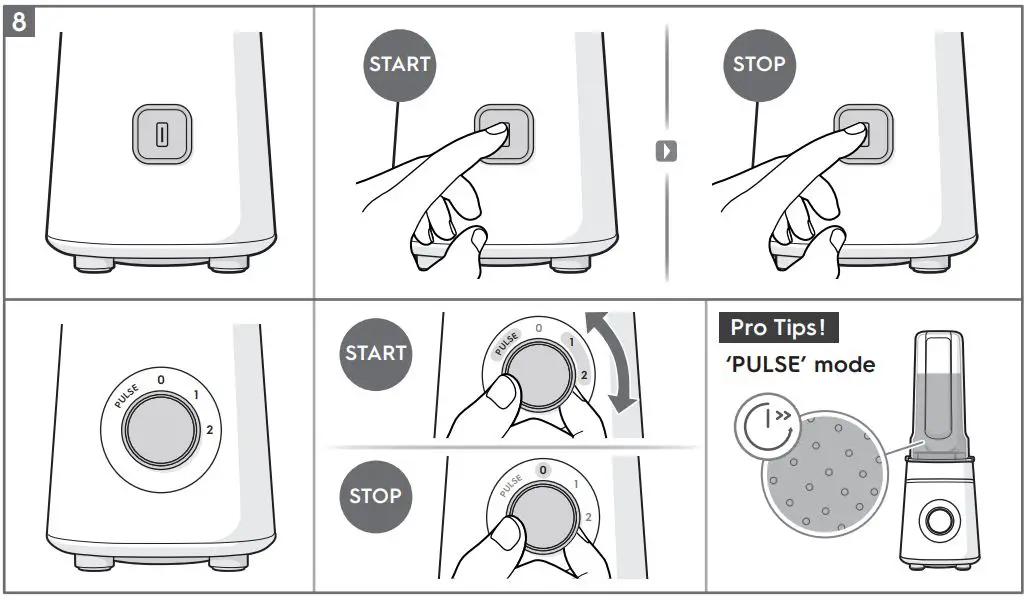 8

START

STOP

PULSE 0 1 2

START

PULSE 0 1 2

STOP

PULSE 0 1 2

Pro Tips!

'PULSE' mode