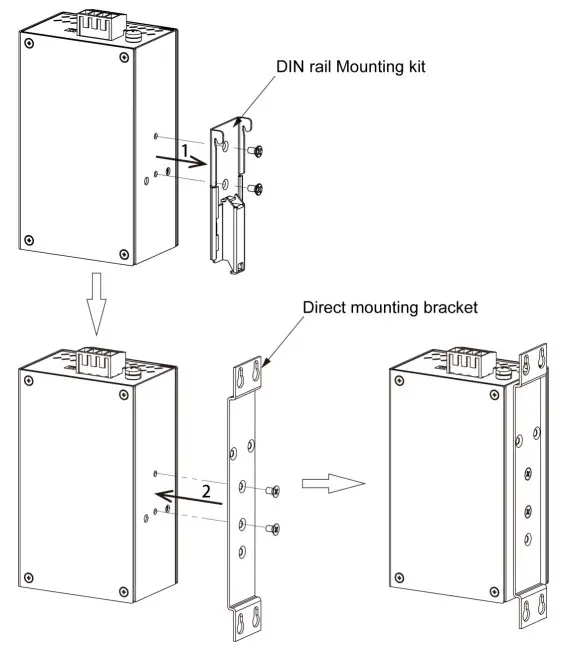 DIN rail Mounting kit

1

Direct mounting bracket

2