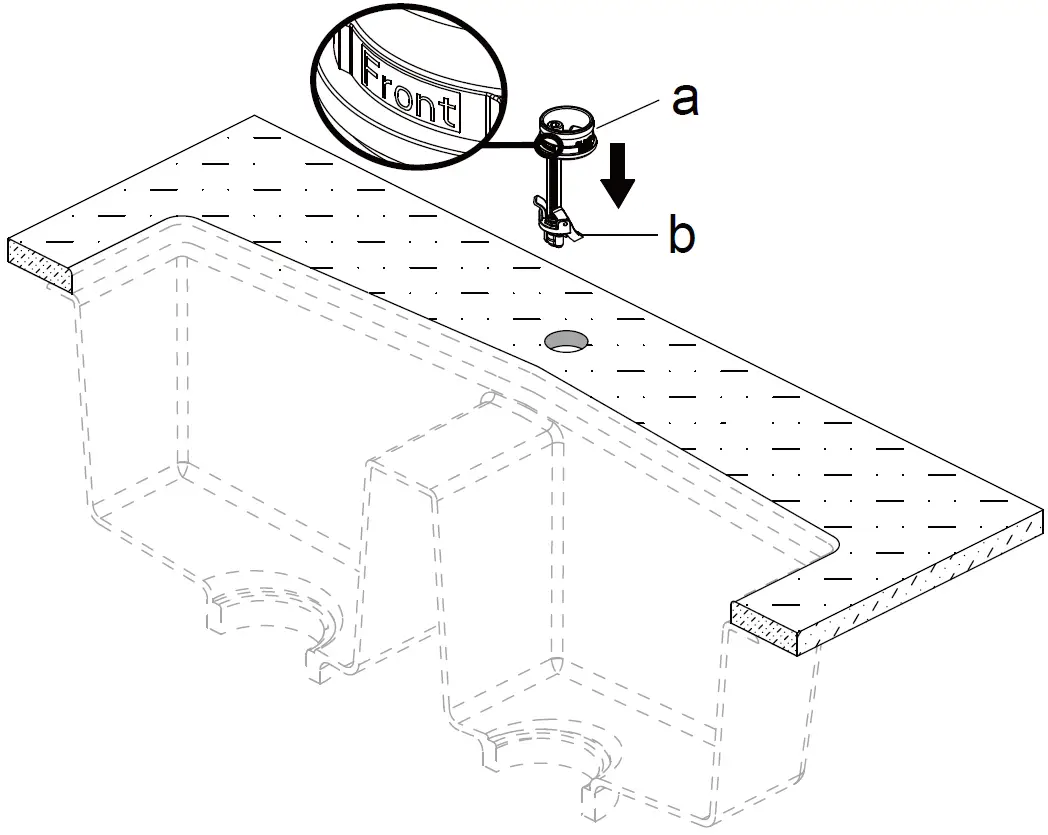 Front
a
b