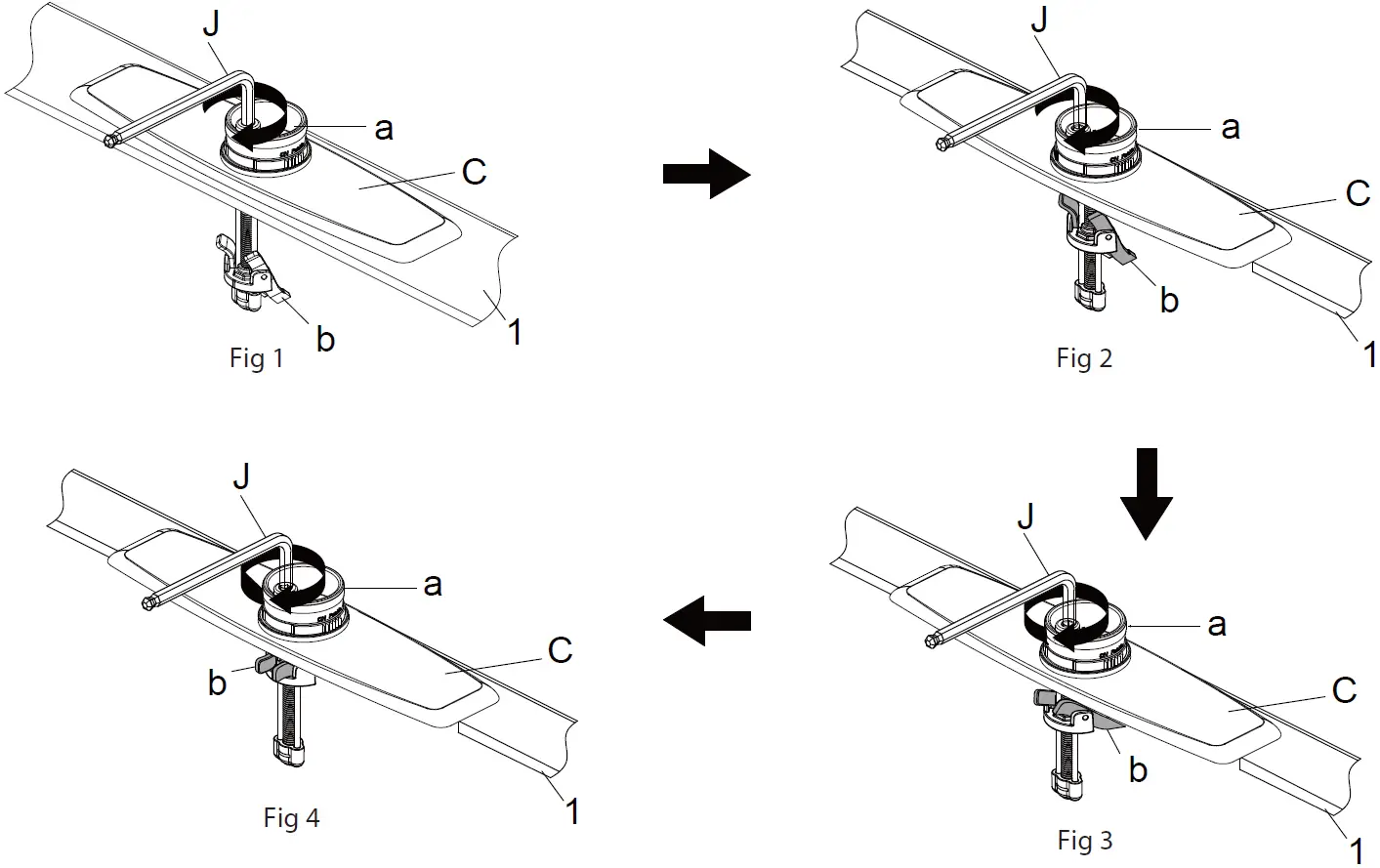 J
a
C
b
1
Fig 1

J
a
C
b
1
Fig 2

J
a
C
b
1
Fig 4

J
a
C
b
1
Fig 3