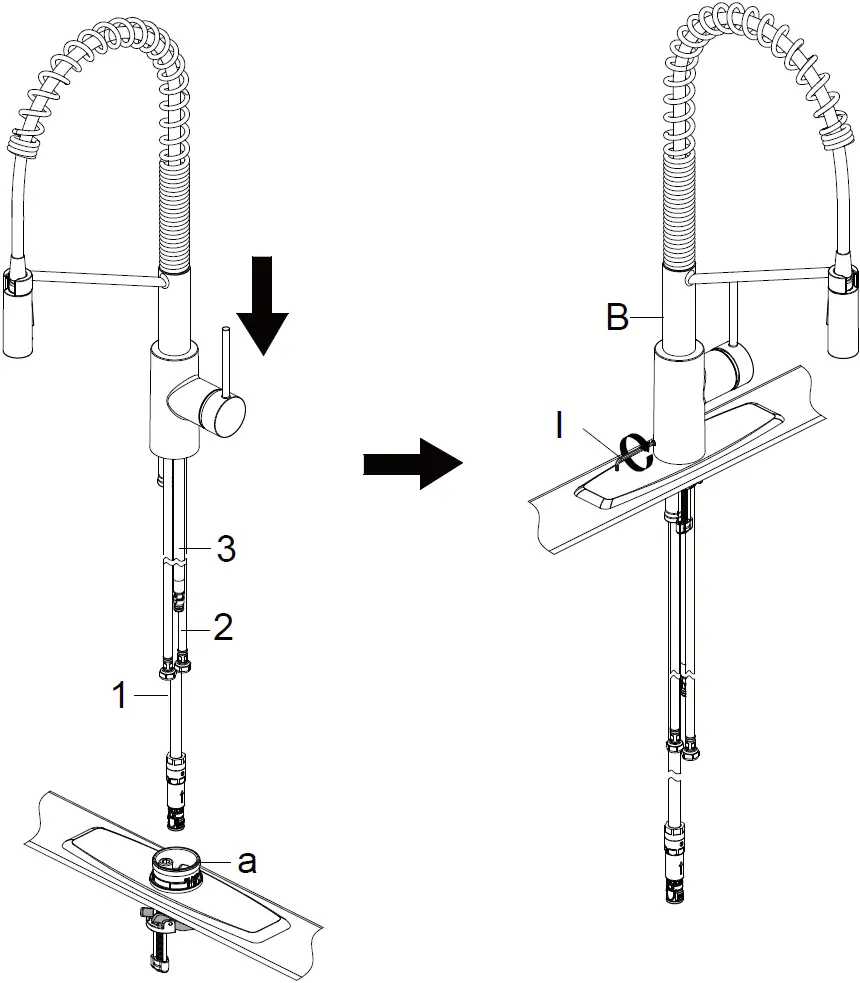 3
2
1
a
B
I