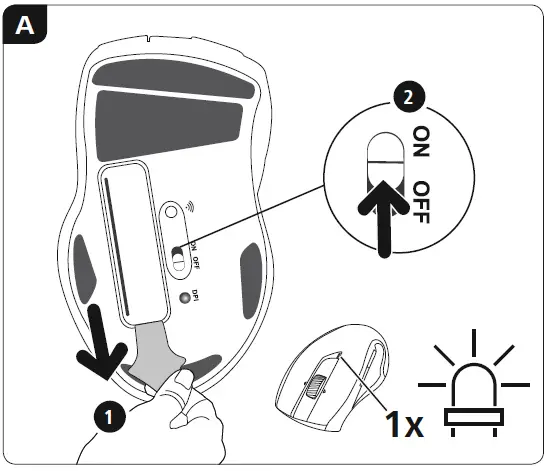 A

2

ON OFF

ON OFF

DPI

1

1x