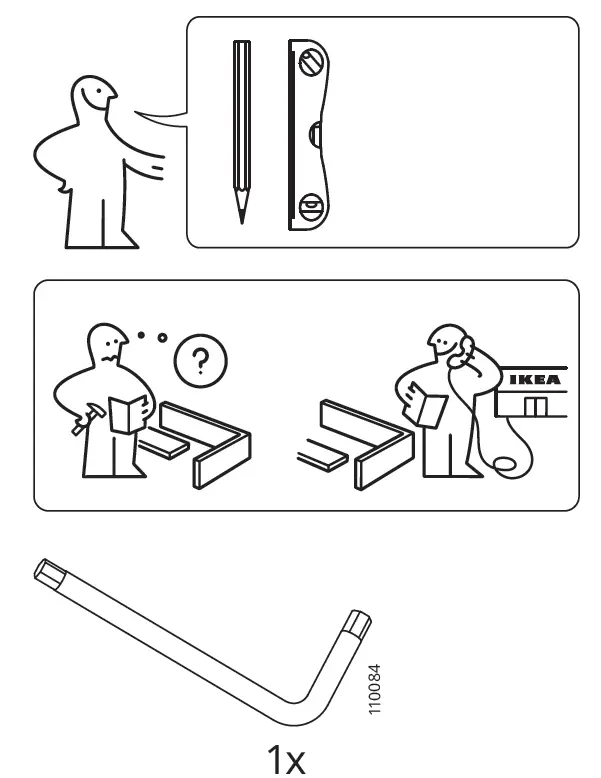 ?

IKEA

110084

1x