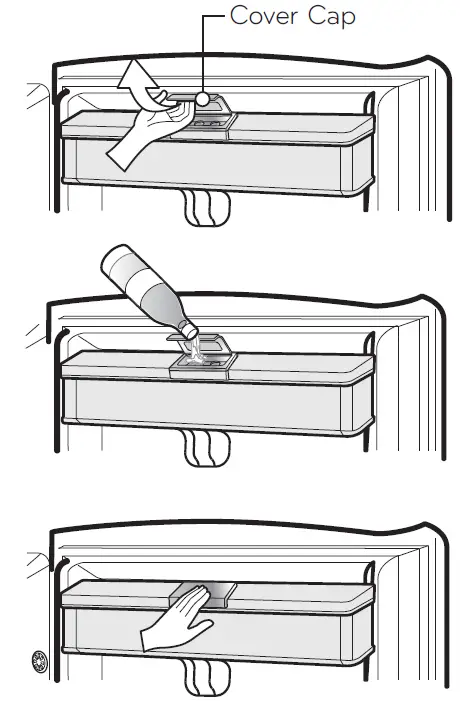 Cover Cap