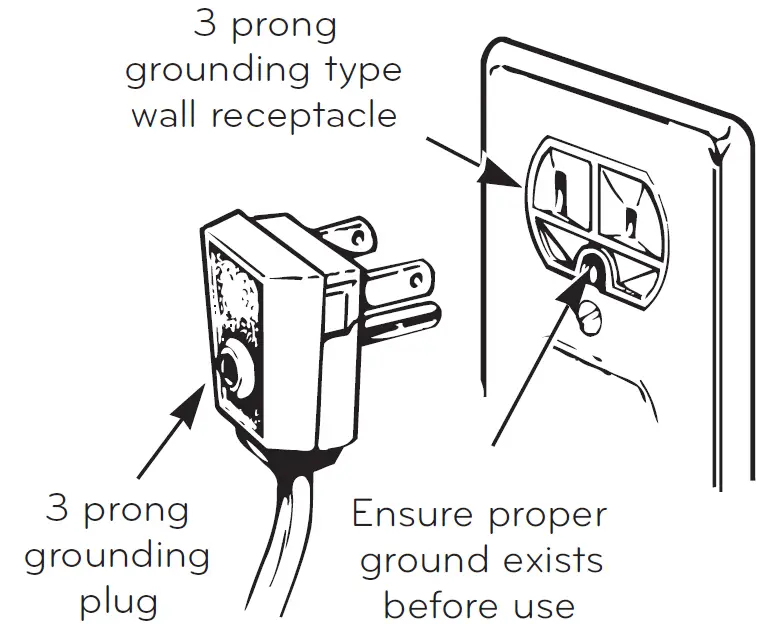 3 prong grounding type wall receptacle

3 prong grounding plug

Ensure proper ground exists before use