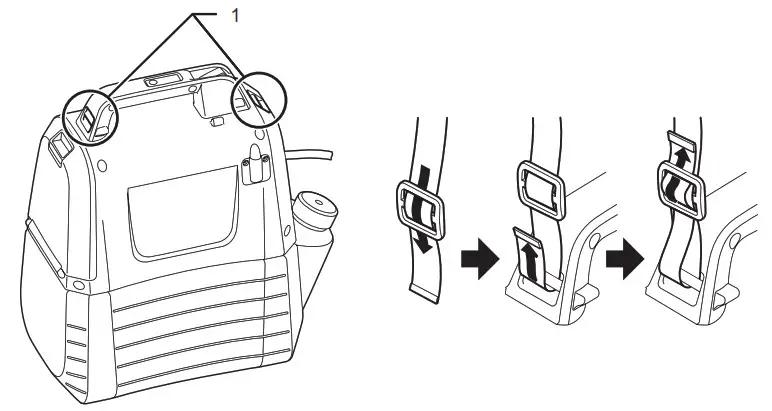 1