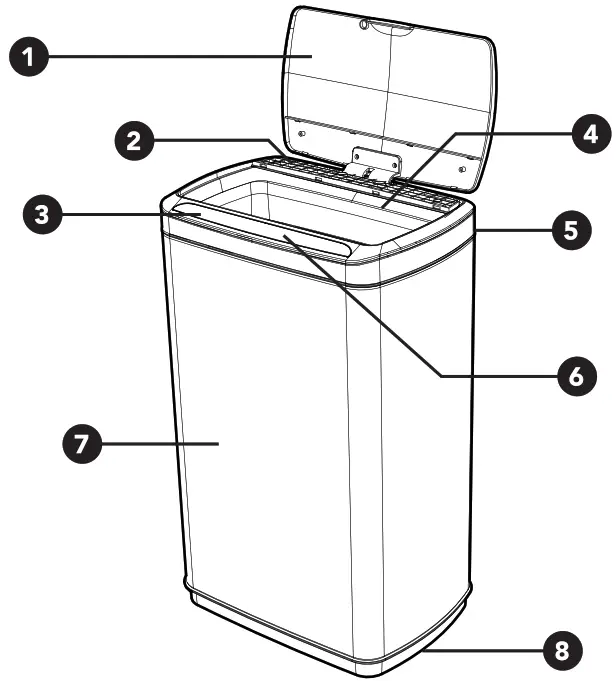 1
2
4
3
5
6
7
8