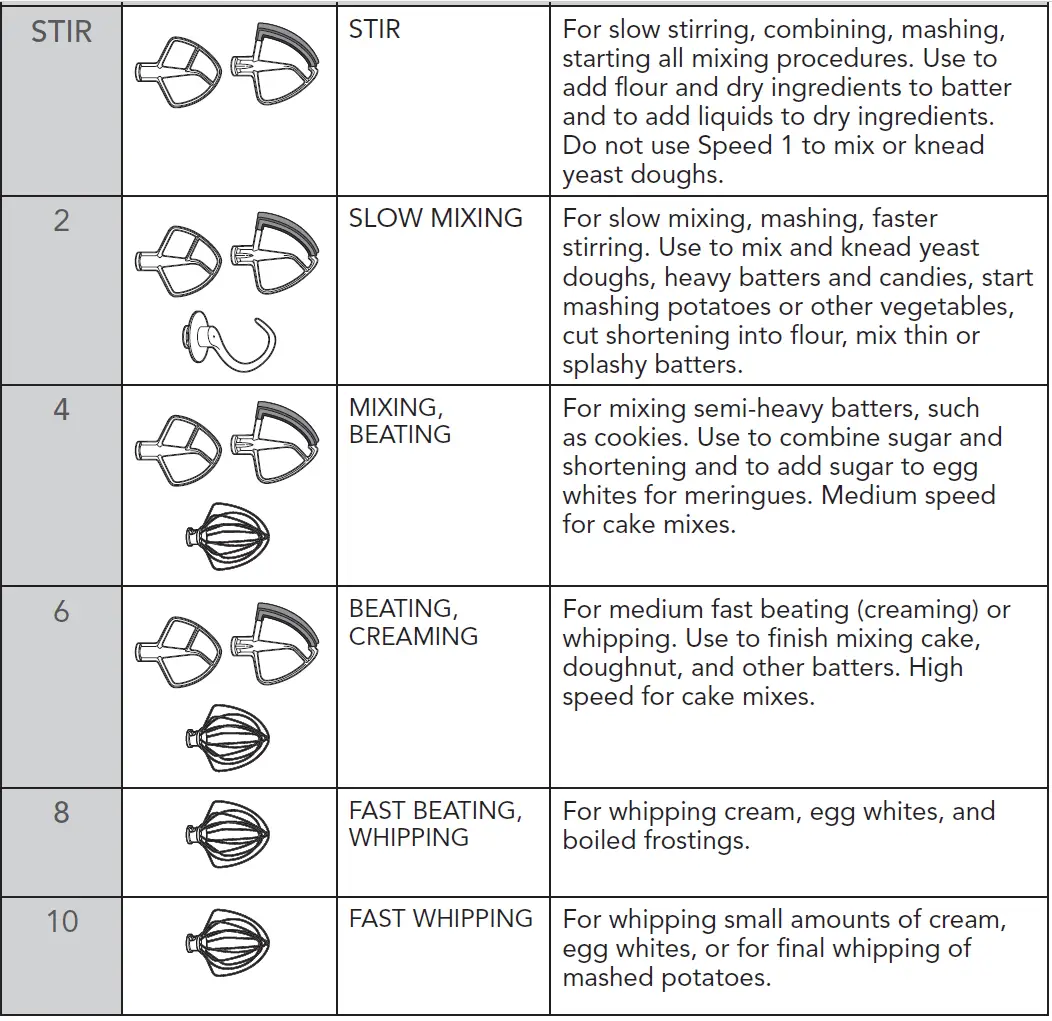 | STIR | | STIR | For slow stirring, combining, mashing, starting all mixing procedures. Use to add flour and dry ingredients to batter and to add liquids to dry ingredients. Do not use Speed 1 to mix or knead yeast doughs. |
|---|---|---|---|
| 2 | | SLOW MIXING | For slow mixing, mashing, faster stirring. Use to mix and knead yeast doughs, heavy batters and candies, start mashing potatoes or other vegetables, cut shortening into flour, mix thin or splashy batters. |
| 4 | | MIXING, BEATING | For mixing semi-heavy batters, such as cookies. Use to combine sugar and shortening and to add sugar to egg whites for meringues. Medium speed for cake mixes. |
| 6 | | BEATING, CREAMING | For medium fast beating (creaming) or whipping. Use to finish mixing cake, doughnut, and other batters. High speed for cake mixes. |
| 8 | | FAST BEATING, WHIPPING | For whipping cream, egg whites, and boiled frostings. |
| 10 | | FAST WHIPPING | For whipping small amounts of cream, egg whites, or for final whipping of mashed potatoes. |