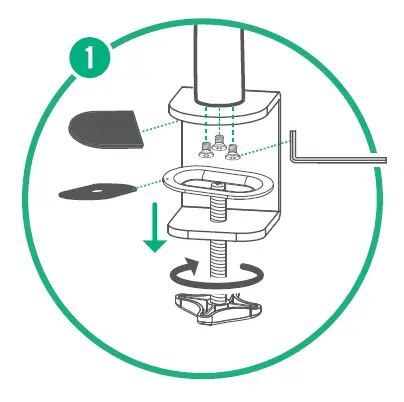 1