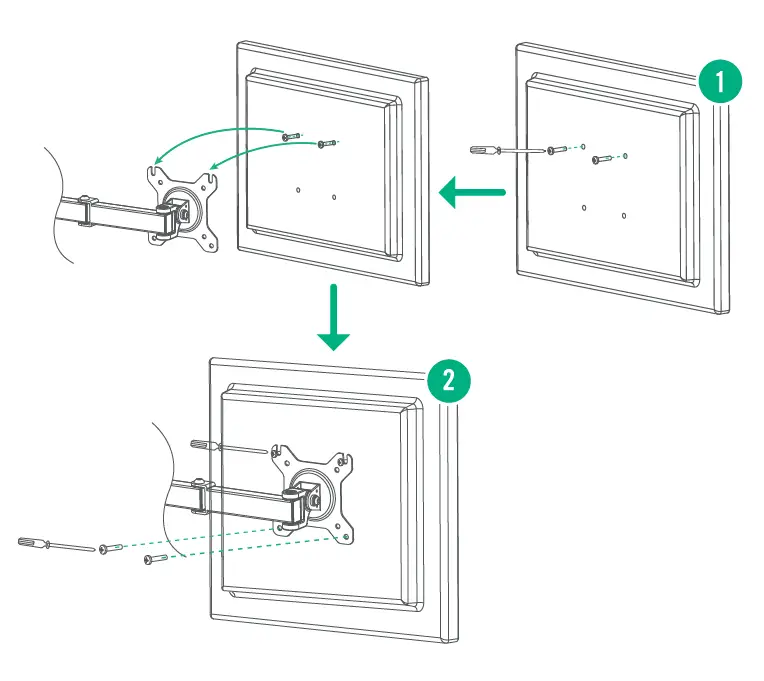 1

2