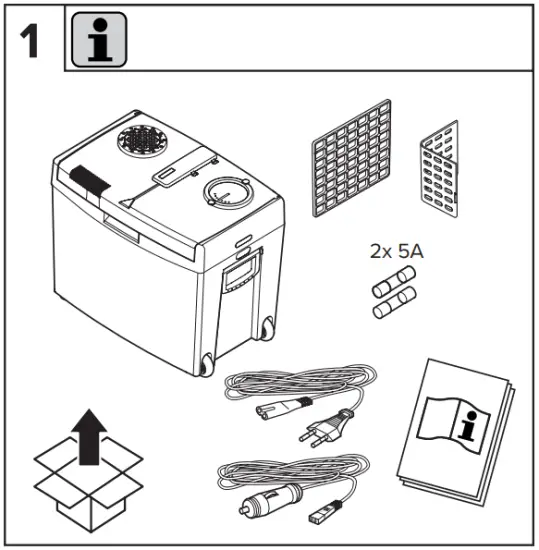 1

i

2x 5A

i