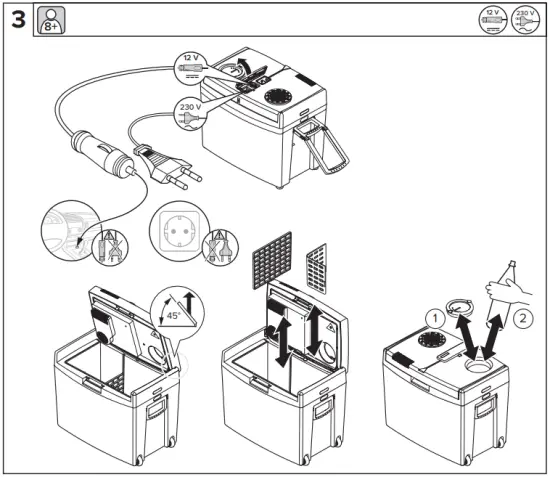 3
8+
12 V
230 V
12 V
230 V
45°
1
2