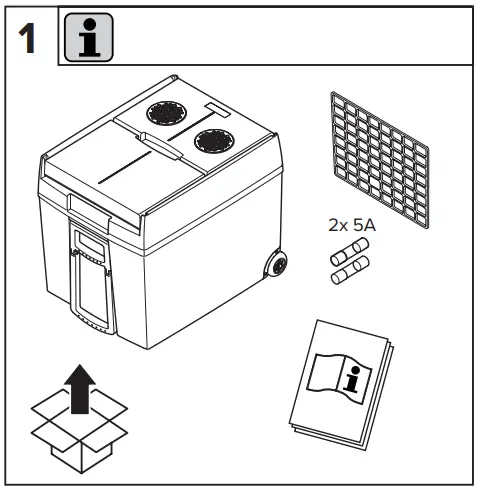 1

i

2x 5A

i