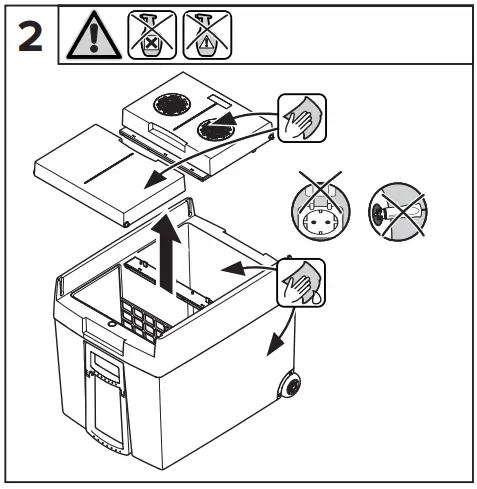 2