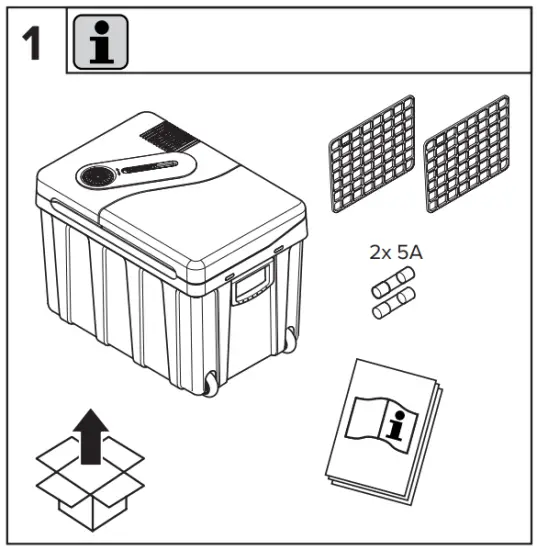 1

i

2x 5A

i