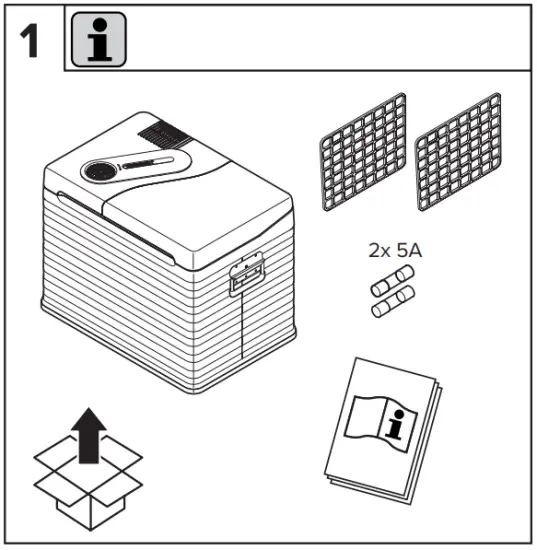 1

i

2x 5A

i