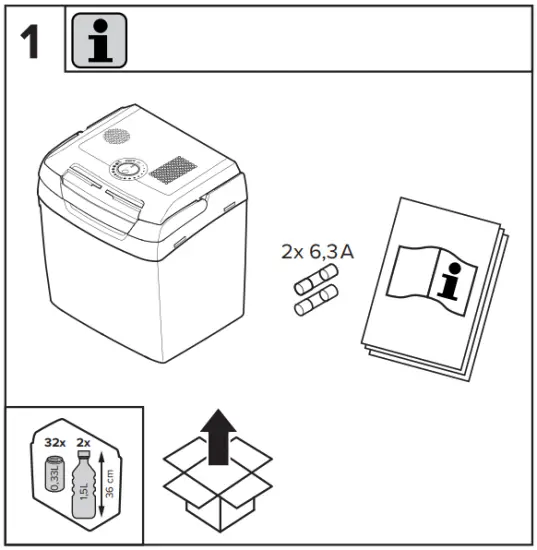 1

i

2x 6,3 A

i

32x 2x

0,33L

1,5L

36 cm