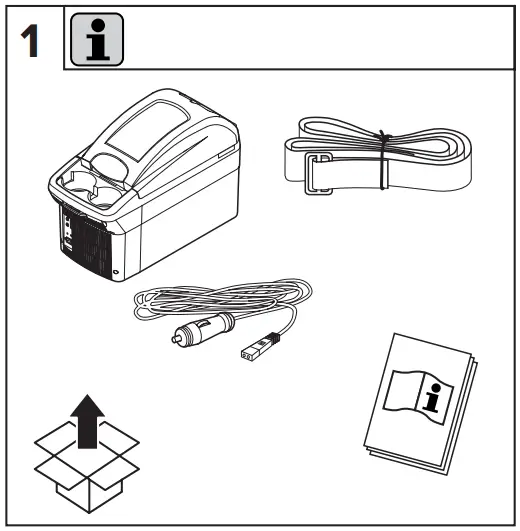 1