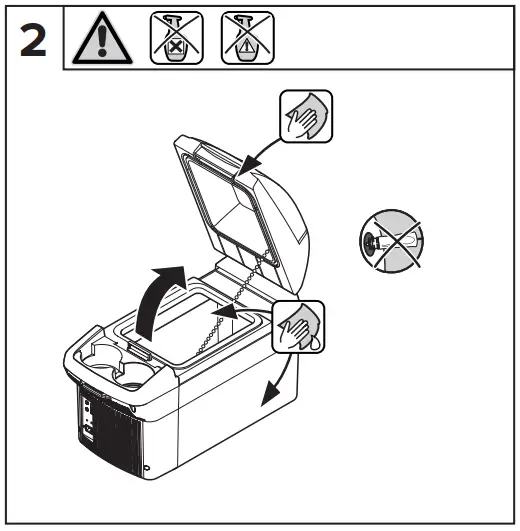 2