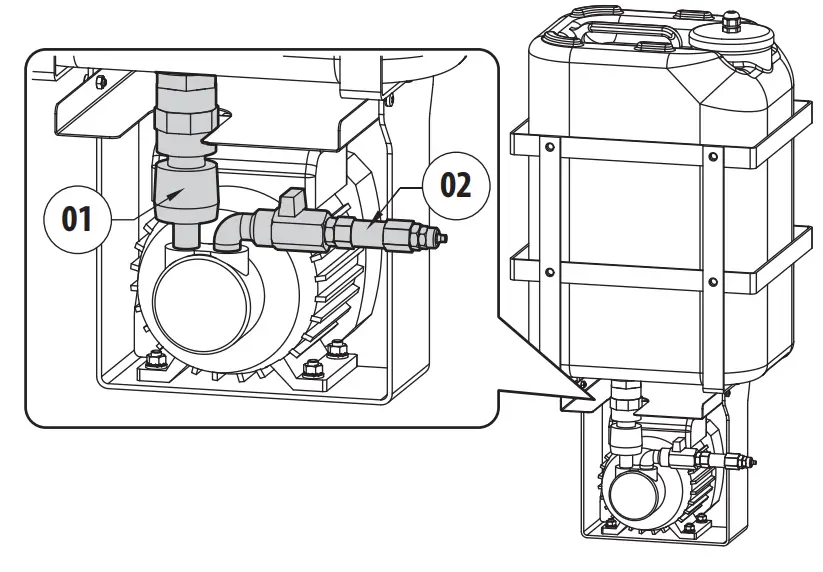 01

02