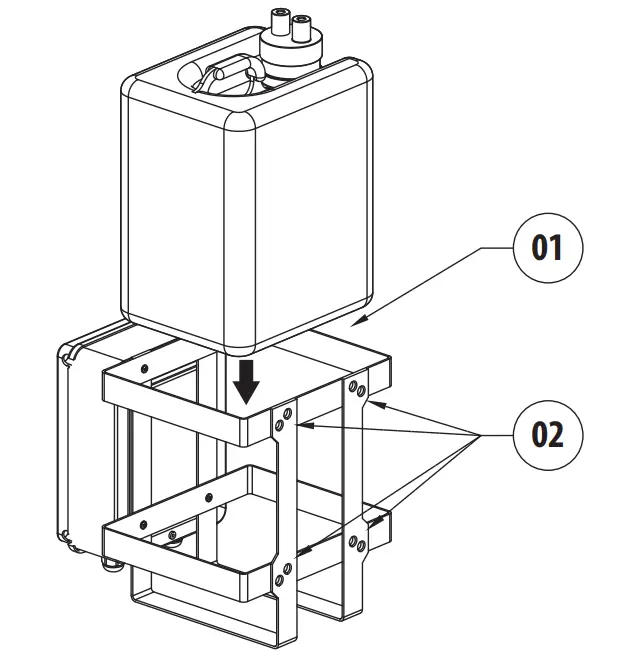 01

02