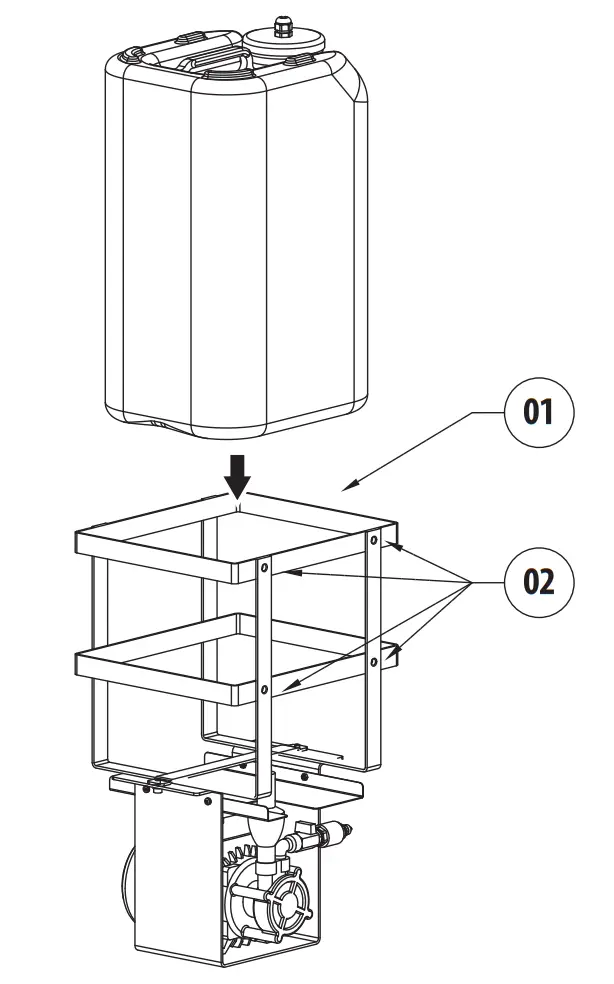 01

02