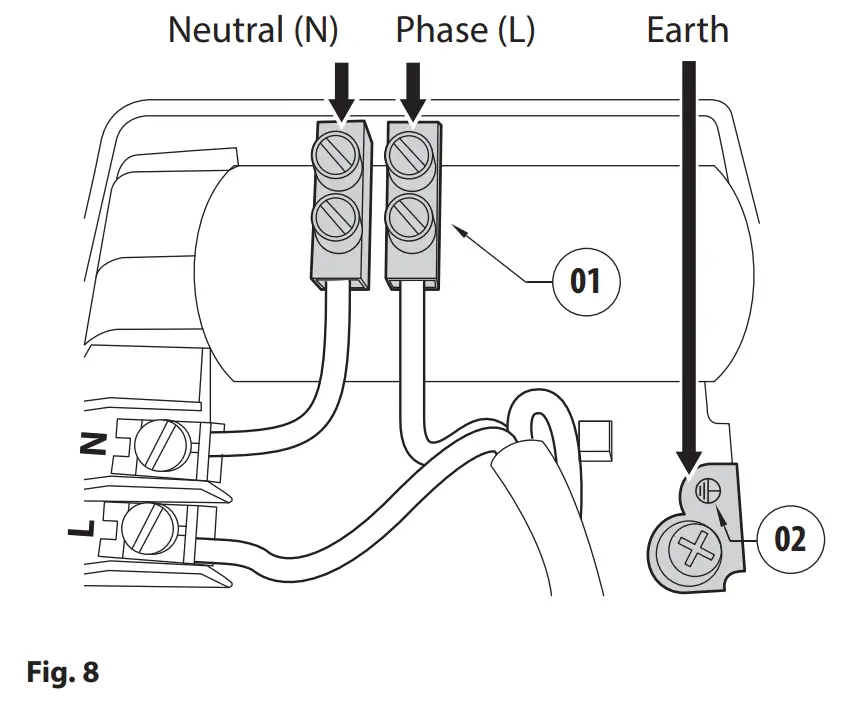 Neutral (N)
Phase (L)
Earth
01
N
L
02
Fig. 8