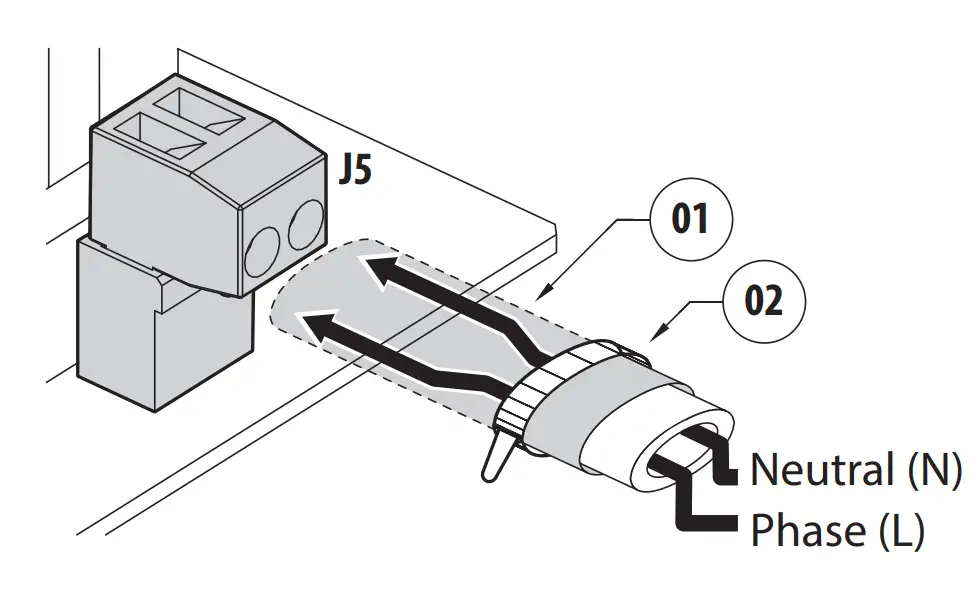 J5

01

02

Neutral (N)

Phase (L)