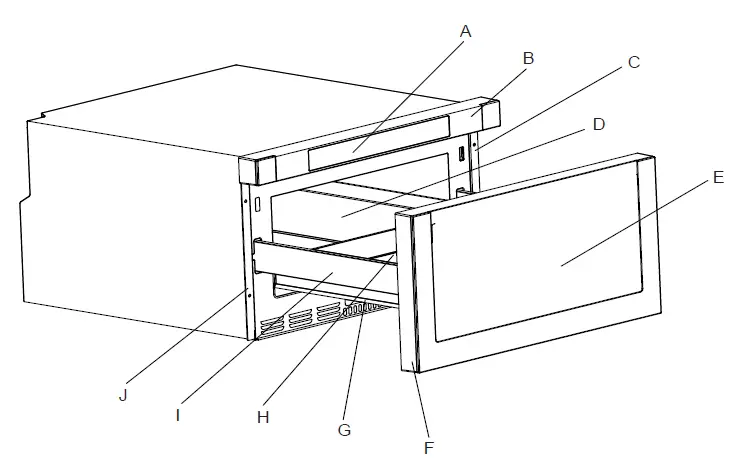 A
B
C
D
E
J
I
H
G
F