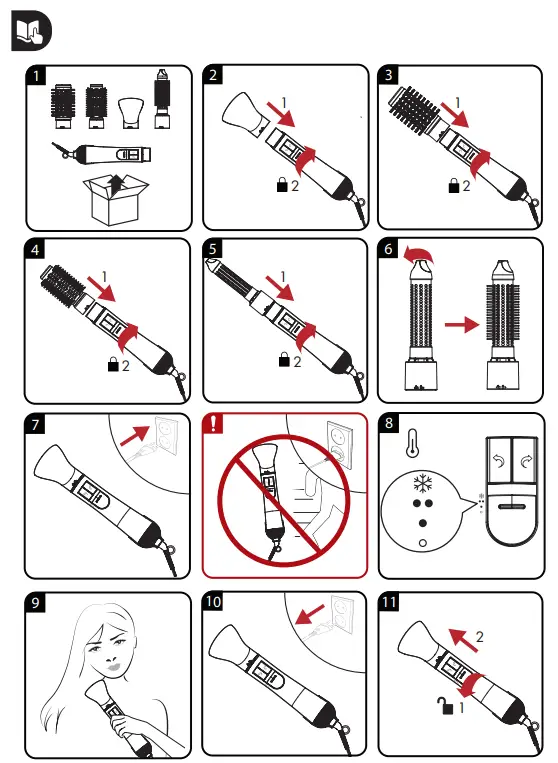 1

2
1
2

3
1
2

4
1
2

5
1
2

6

7

!

8

9

10

11
2
1