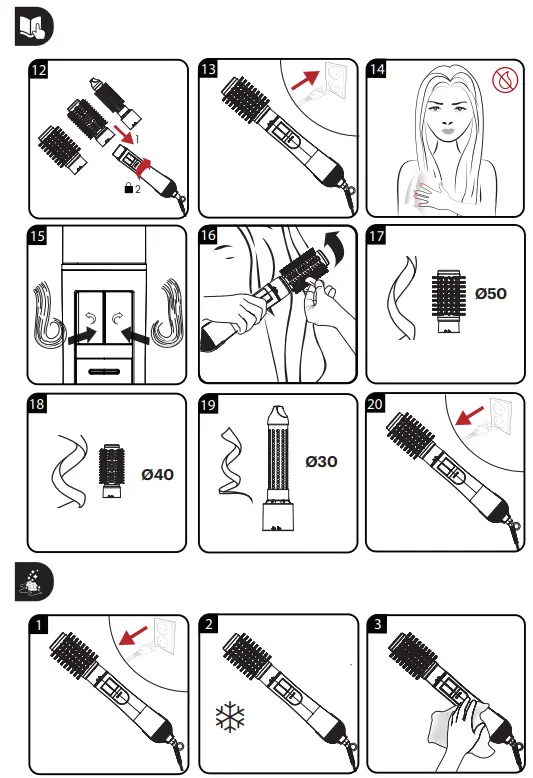 12

1

2

13

14

15

16

17

Ø50

18

Ø40

19

Ø30

20

1

2

3