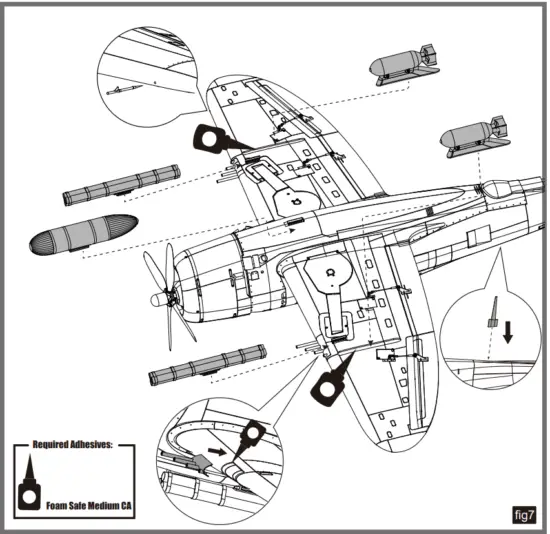 Required Adhesives:

Foam Safe Medium CA

fig7