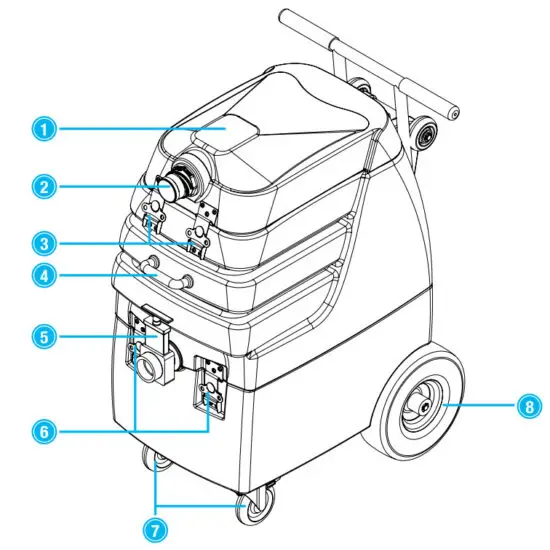 1
2
3
4
5
6
7
8