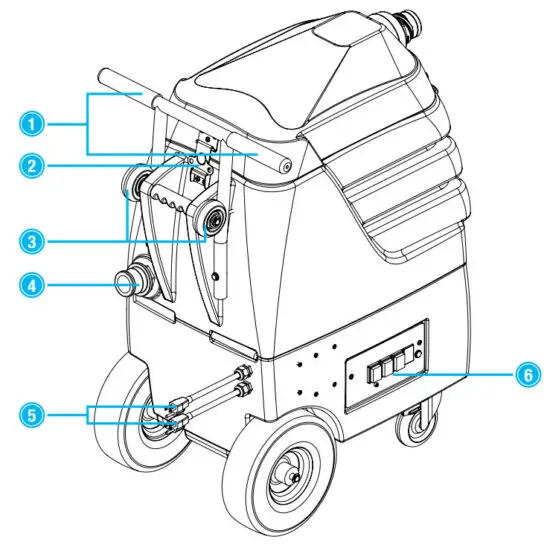 1
2
3
4
5
6